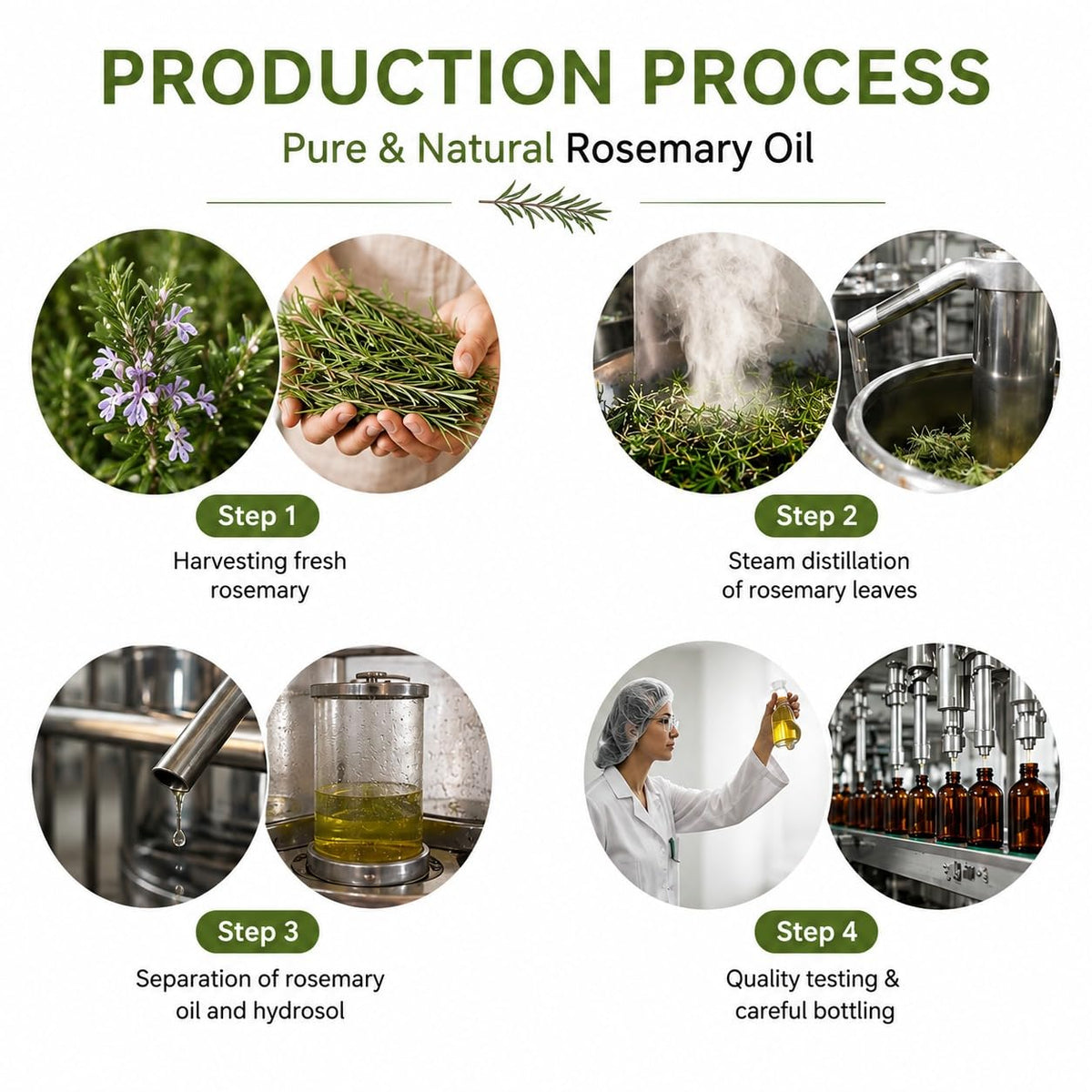 PRODUCTION PROCESS

Pure & Natural Rosemary Oil

Step 1

Harvesting fresh rosemary

Step 2

Steam distillation of rosemary leaves

Step 3

Separation of rosemary oil and hydrosol

Step 4

Quality testing & careful bottling