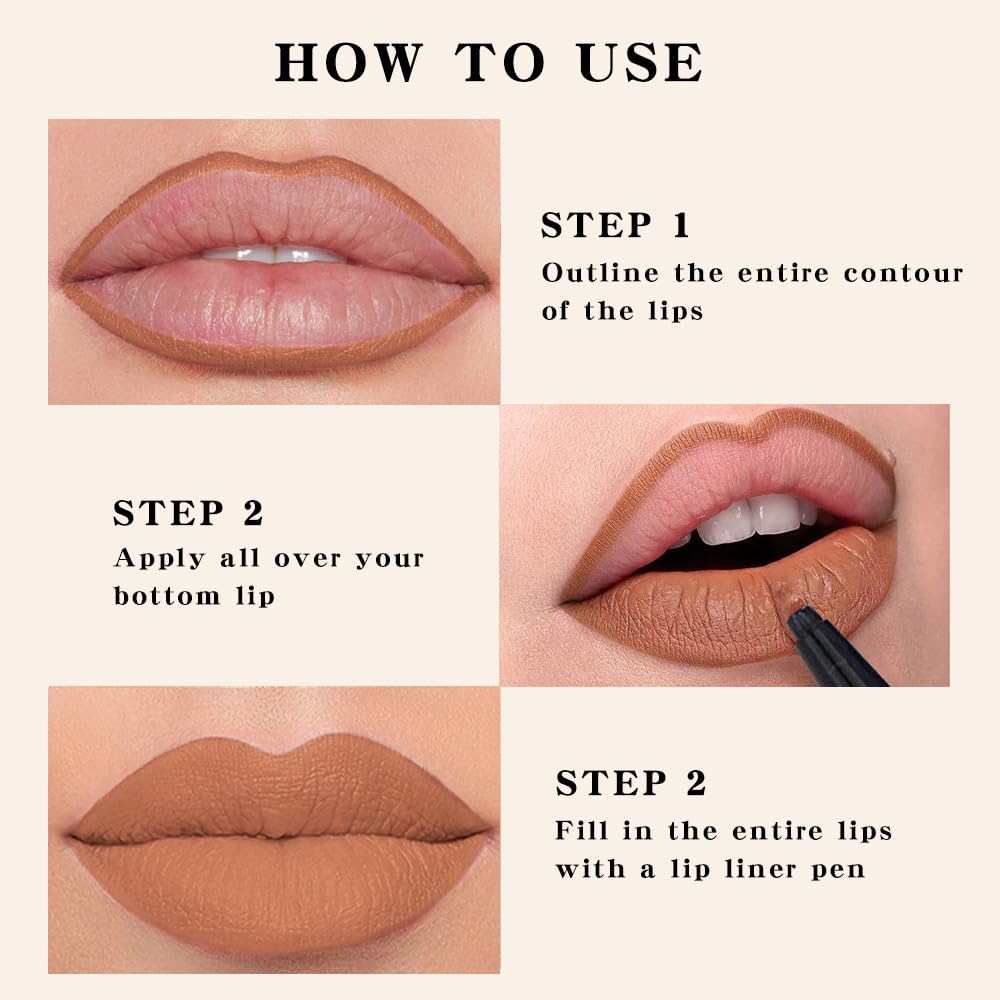 HOW TO USE

STEP 1
Outline the entire contour of the lips

STEP 2
Apply all over your bottom lip

STEP 2
Fill in the entire lips with a lip liner pen